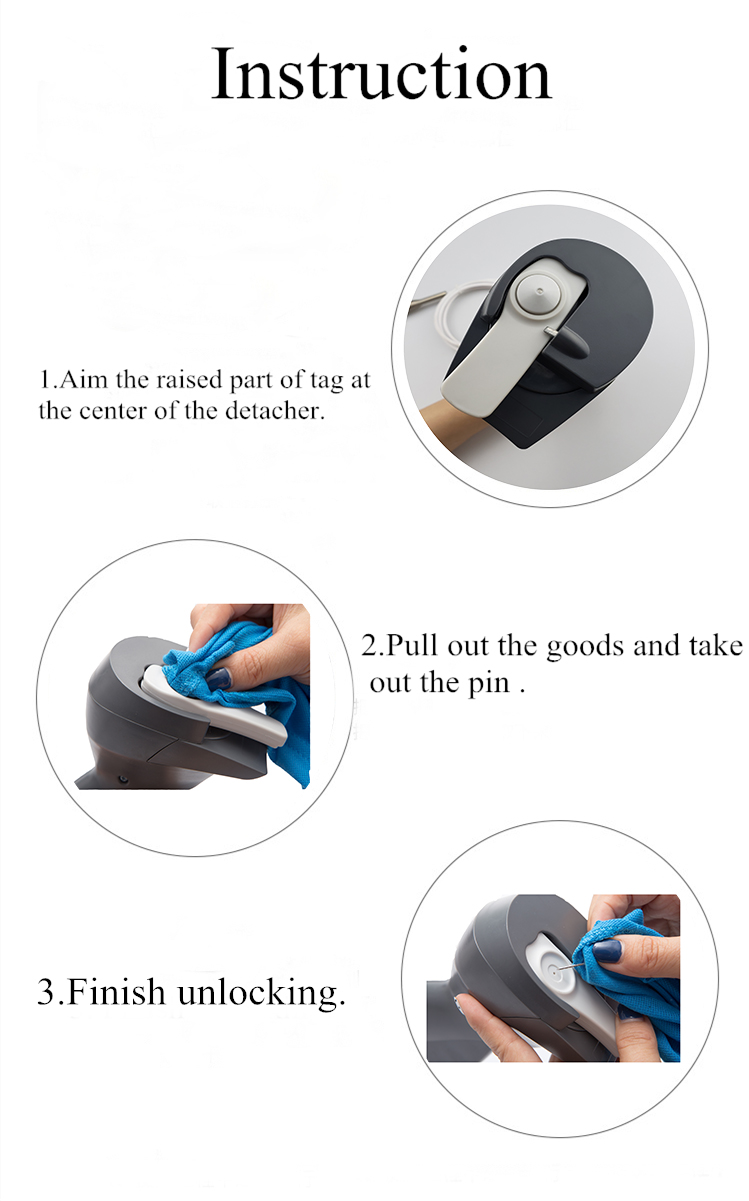 Instruction

1.Aim the raised part of tag at the center of the detacher.

2.Pull out the goods and take out the pin .

3.Finish unlocking.